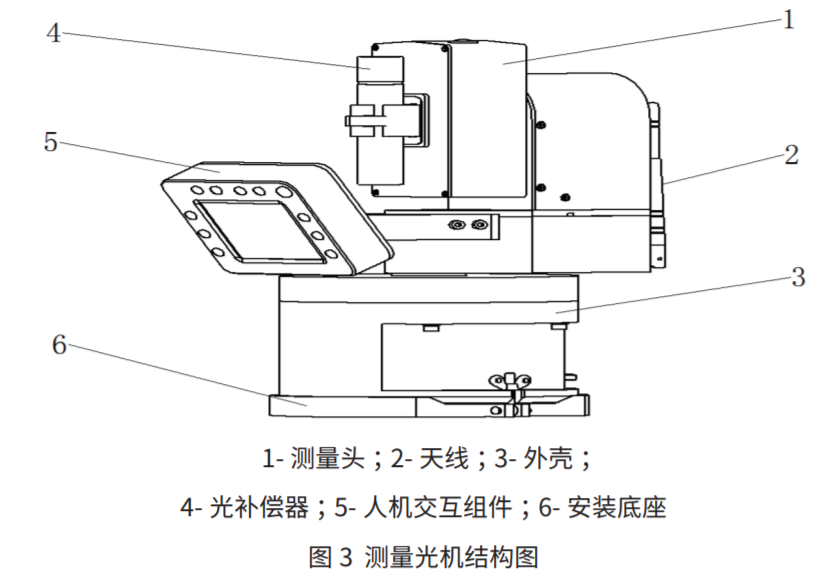 4
1
5
2
3
6

1- 测量头；2- 天线；3- 外壳；

4- 光补偿器；5- 人机交互组件；6- 安装底座

图 3 测量光机结构图